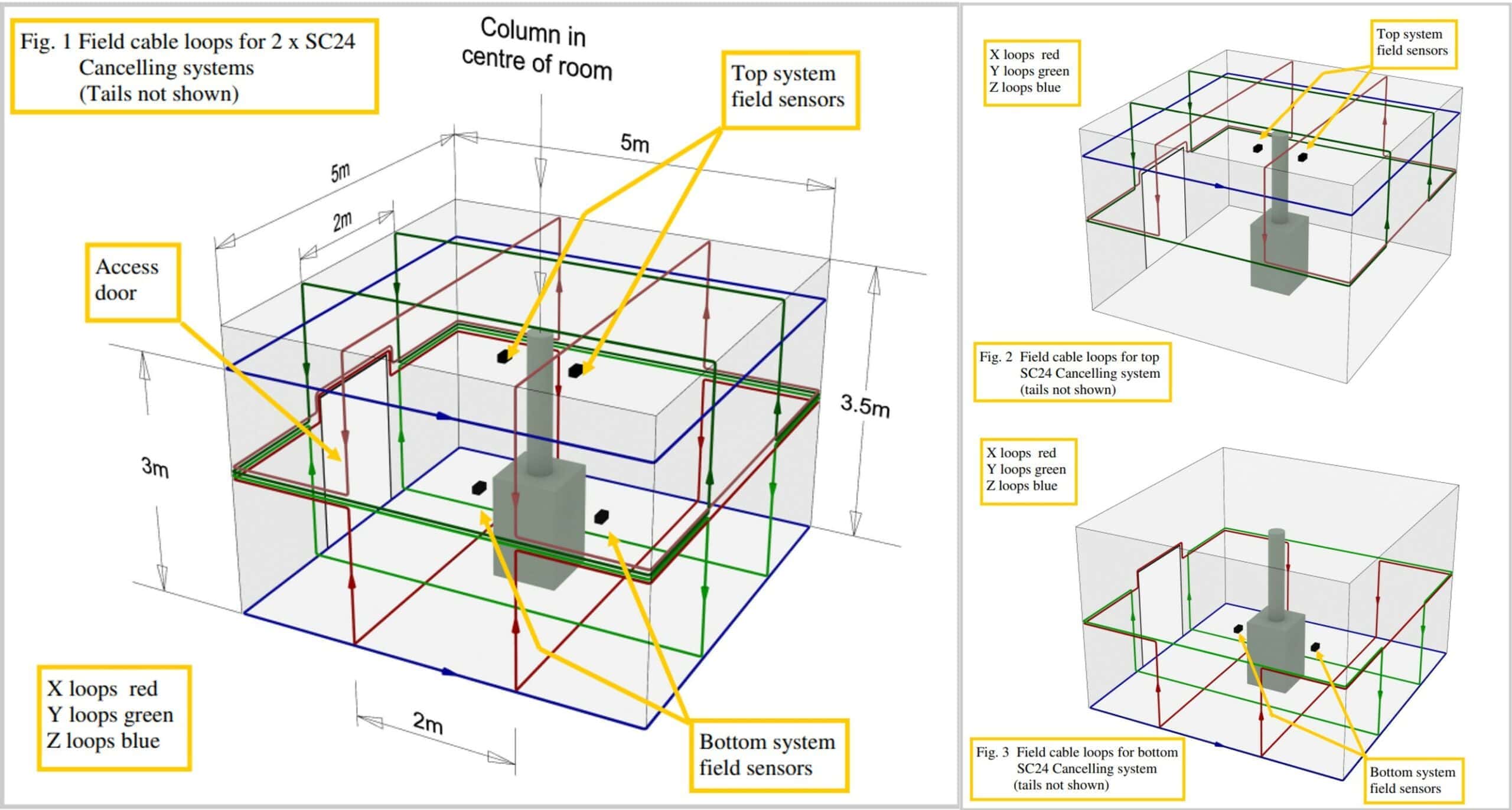 Fig. 1 Field cable loops for 2 x SC24 Cancelling systems (Tails not shown)

Column in centre of room

Top system field sensors

5m

5m

2m

Access door

3.5m

3m

2m

X loops red
Y loops green
Z loops blue

Bottom system field sensors

X loops red
Y loops green
Z loops blue

Top system field sensors

Fig. 2 Field cable loops for top SC24 Cancelling system (tails not shown)

X loops red
Y loops green
Z loops blue

Fig. 3 Field cable loops for bottom SC24 Cancelling system (tails not shown)

Bottom system field sensors